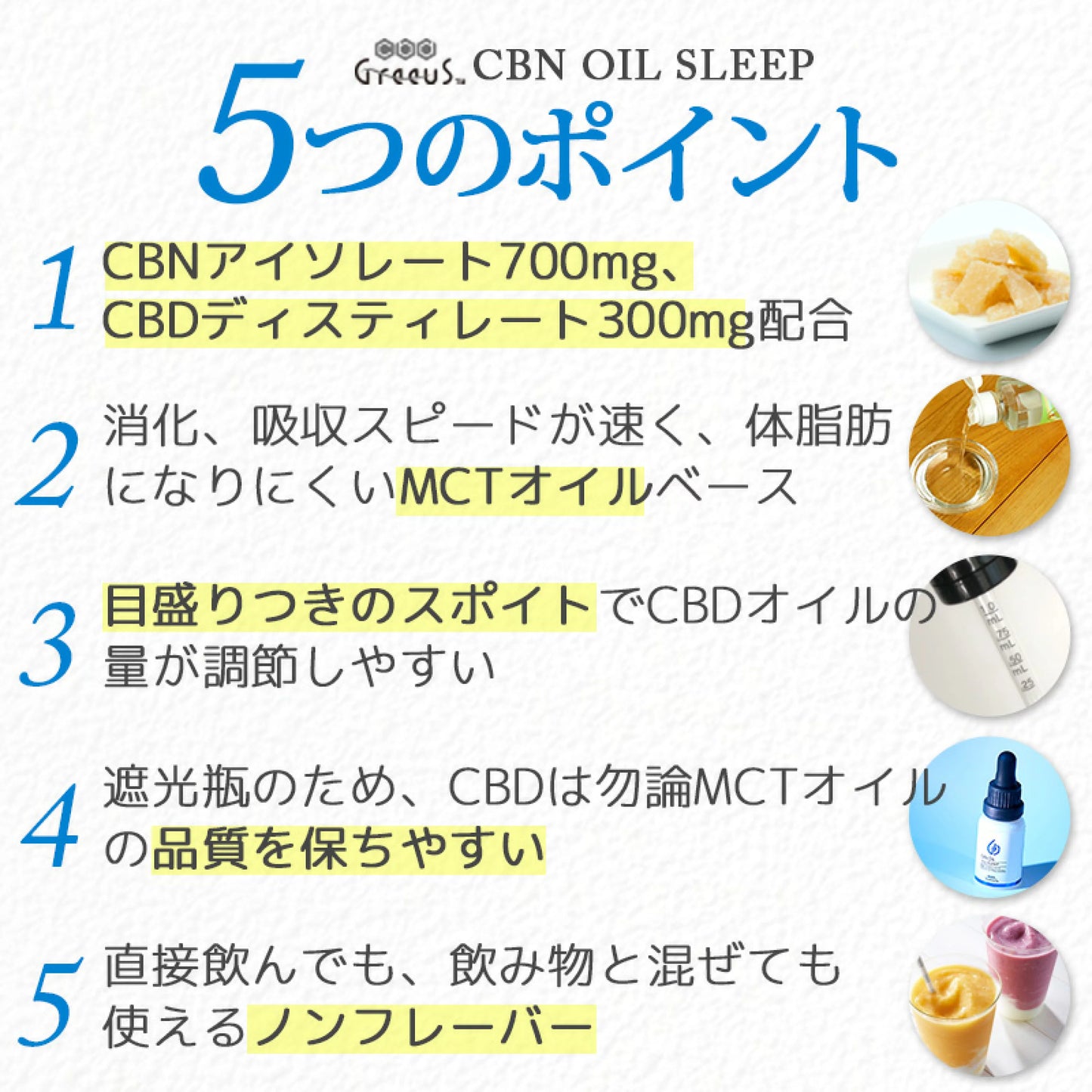 Greeus CBN OIL SLEEP

5つのポイント

1 CBNアイソレート700mg、CBDディスティレート300mg配合

2 消化、吸収スピードが速く、体脂肪になりにくいMCTオイルベース

3 目盛りつきのスポイトでCBDオイルの量が調節しやすい

1.0 mL .75 mL .50 mL .25

4 遮光瓶のため、CBDは勿論MCTオイルの品質を保ちやすい

5 直接飲んでも、飲み物と混ぜても使えるノンフレーバー